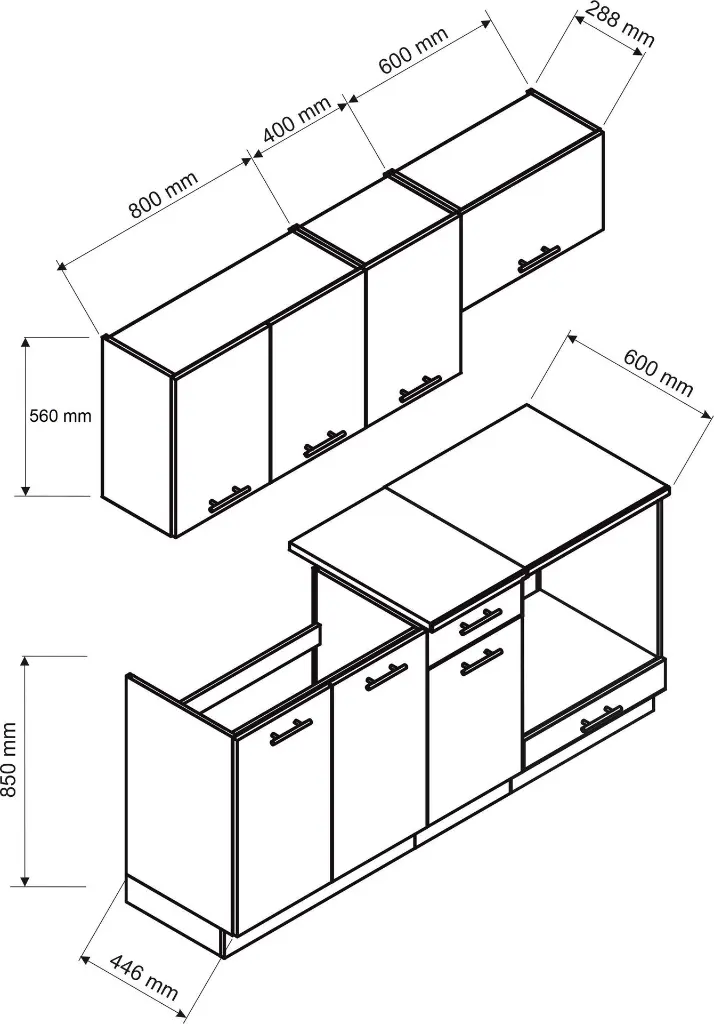 800 mm
400 mm
600 mm
288 mm
560 mm
600 mm
850 mm
446 mm