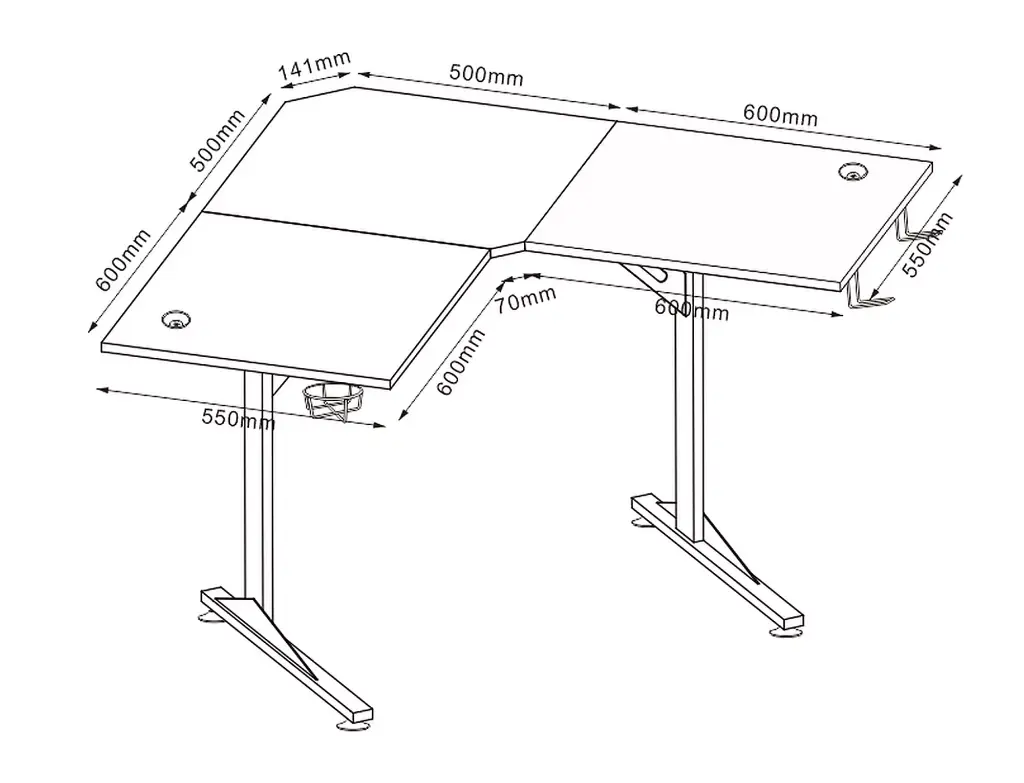 141mm
500mm
600mm
500mm
600mm
550mm
70mm
600mm
600mm
550mm