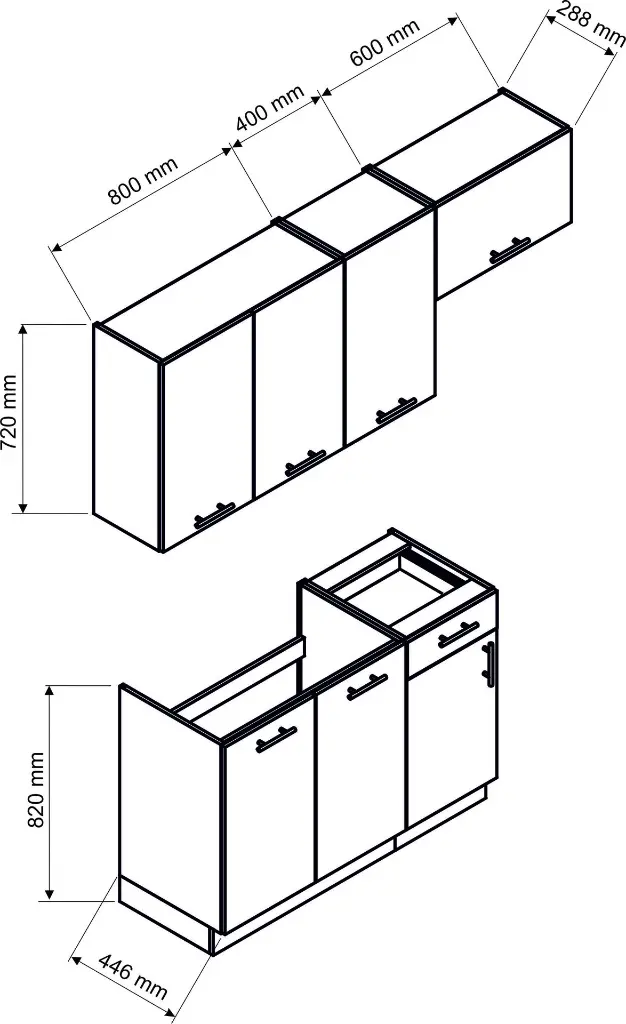 800 mm
400 mm
600 mm
288 mm
720 mm
820 mm
446 mm